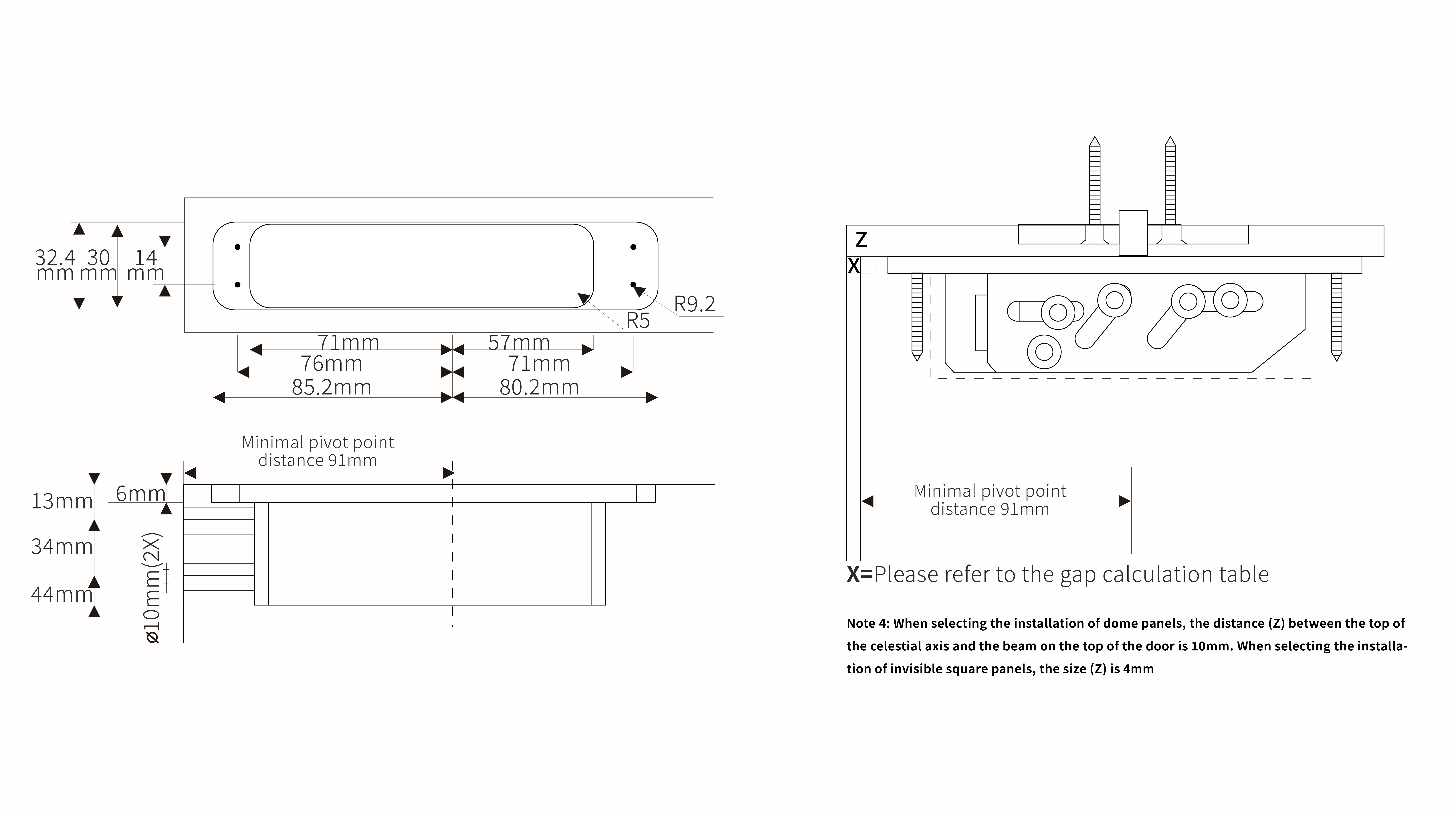 32.4 mm
30 mm
14 mm
R9.2
R5
71mm
57mm
76mm
71mm
85.2mm
80.2mm

Minimal pivot point distance 91mm
13mm
6mm
34mm
44mm
ø10mm(2X)

Z
X
Minimal pivot point distance 91mm

X=Please refer to the gap calculation table

Note 4: When selecting the installation of dome panels, the distance (Z) between the top of the celestial axis and the beam on the top of the door is 10mm. When selecting the installation of invisible square panels, the size (Z) is 4mm